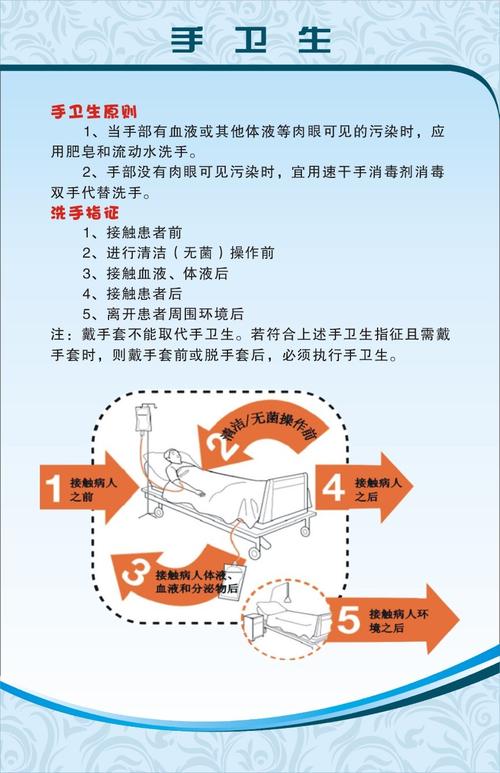 手卫生

手卫生原则

1、当手部有血液或其他体液等肉眼可见的污染时，应用肥皂和流动水洗手。

2、手部没有肉眼可见污染时，宜用速干手消毒剂消毒双手代替洗手。

洗手指征

1、接触患者前
2、进行清洁（无菌）操作前
3、接触血液、体液后
4、接触患者后
5、离开患者周围环境后

注：戴手套不能取代手卫生。若符合上述手卫生指征且需戴手套时，则戴手套前或脱手套后，必须执行手卫生。

1 接触病人之前

2 清洁/无菌操作前

3 接触病人体液、血液和分泌物后

4 接触病人之后

5 接触病人环境之后