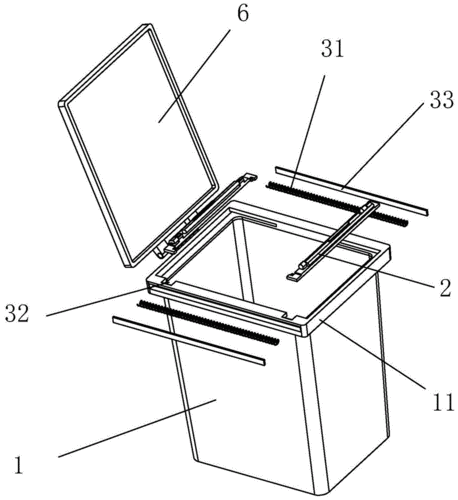 6
31
33
2
32
11
1