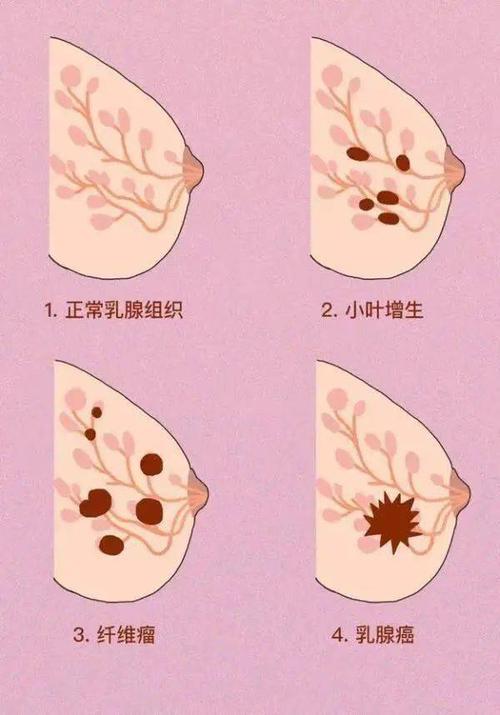 1. 正常乳腺组织

2. 小叶增生

3. 纤维瘤

4. 乳腺癌