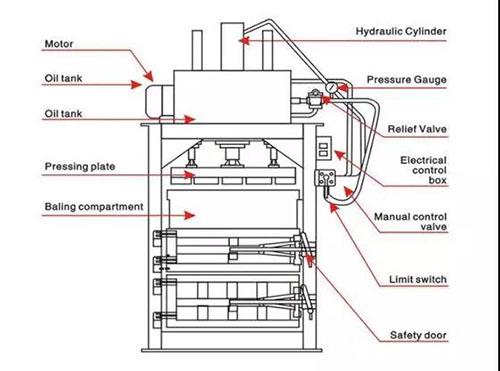 Motor

Oil tank

Oil tank

Pressing plate

Baling compartment

Hydraulic Cylinder

Pressure Gauge

Relief Valve

Electrical control box

Manual control valve

Limit switch

Safety door