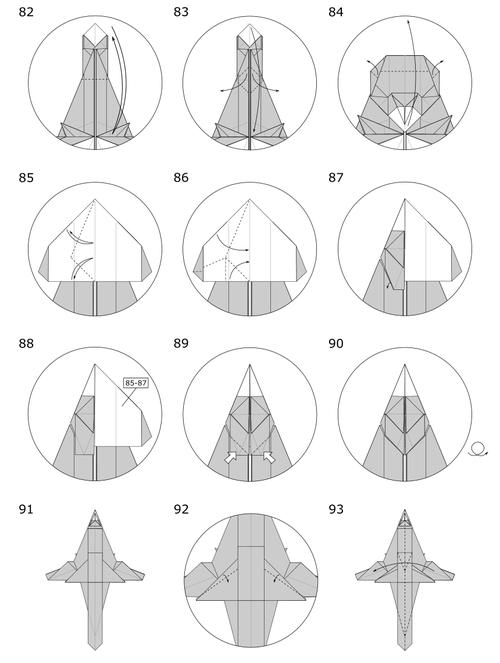 82

83

84

85

86

87

88

85-87

89

90

91

92

93