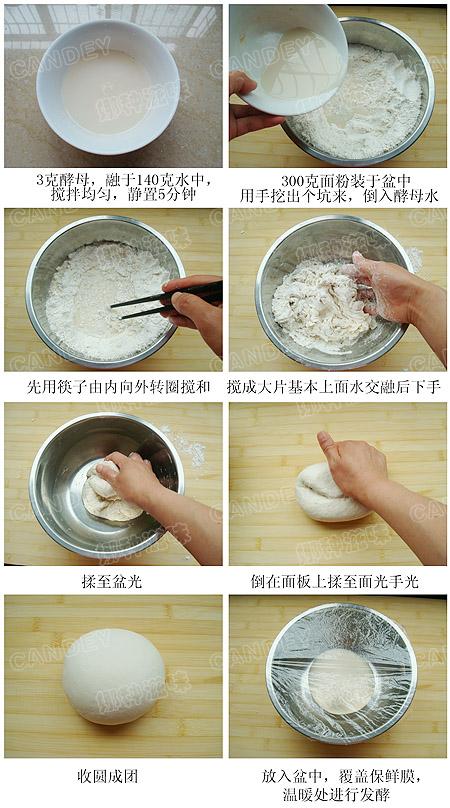 CANDEY

3克酵母，融于140克水中，搅拌均匀，静置5分钟

300克面粉装于盆中
用手挖出个坑来，倒入酵母水

先用筷子由内向外转圈搅和

搅成大片基本上面水交融后下手

揉至盆光

倒在面板上揉至面光手光

收圆成团

放入盆中，覆盖保鲜膜，温暖处进行发酵