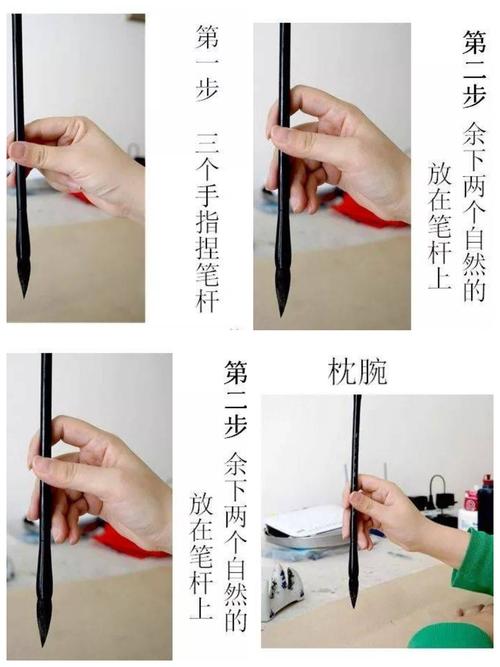 第一步 三个手指捏笔杆

第二步 余下两个自然的放在笔杆上

第二步 余下两个自然的放在笔杆上

枕腕