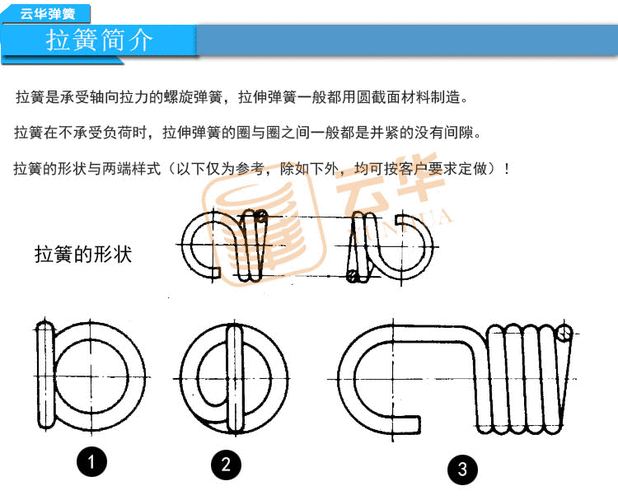 云华弹簧

拉簧简介

拉簧是承受轴向拉力的螺旋弹簧，拉伸弹簧一般都用圆截面材料制造。

拉簧在不承受负荷时，拉伸弹簧的圈与圈之间一般都是并紧的没有间隙。

拉簧的形状与两端样式（以下仅为参考，除如下外，均可按客户要求定做）！

云华
YUNHUA

拉簧的形状

1

2

3