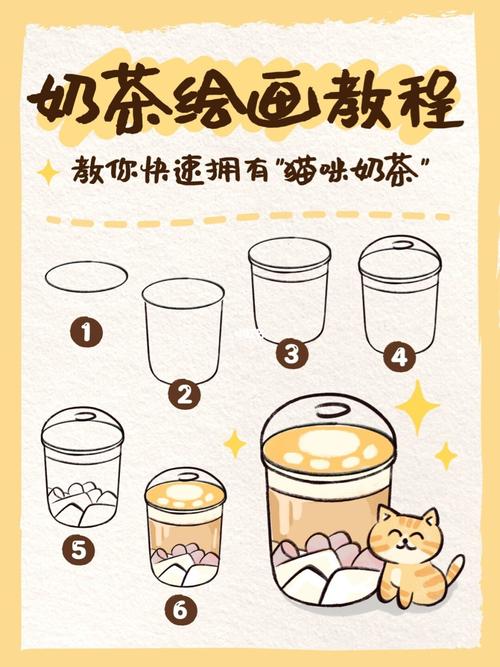 奶茶绘画教程

教你快速拥有"猫咪奶茶"

1

2

3

4

5

6