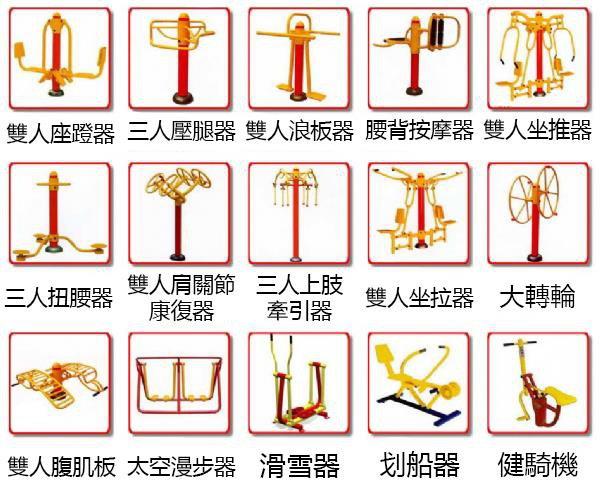 雙人座蹬器 三人壓腿器 雙人浪板器 腰背按摩器 雙人坐推器

三人扭腰器 雙人肩關節康復器 三人上肢牽引器 雙人坐拉器 大轉輪

雙人腹肌板 太空漫步器 滑雪器 划船器 健騎機