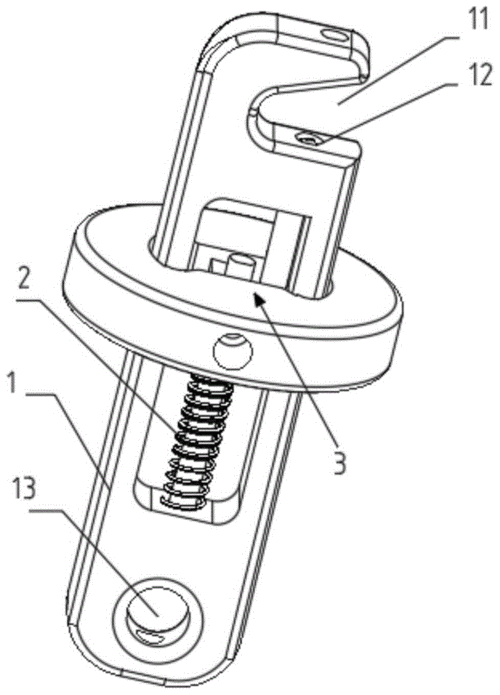 11
12
2
1
3
13