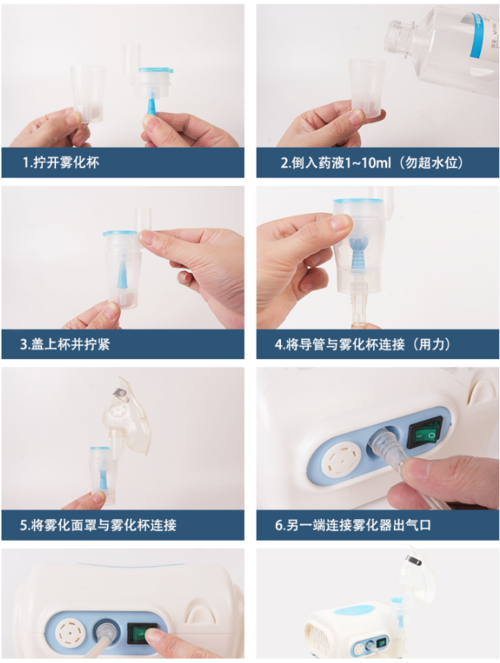 1.拧开雾化杯

2.倒入药液1~10ml（勿超水位）

3.盖上杯并拧紧

4.将导管与雾化杯连接（用力）

5.将雾化面罩与雾化杯连接

6.另一端连接雾化器出气口