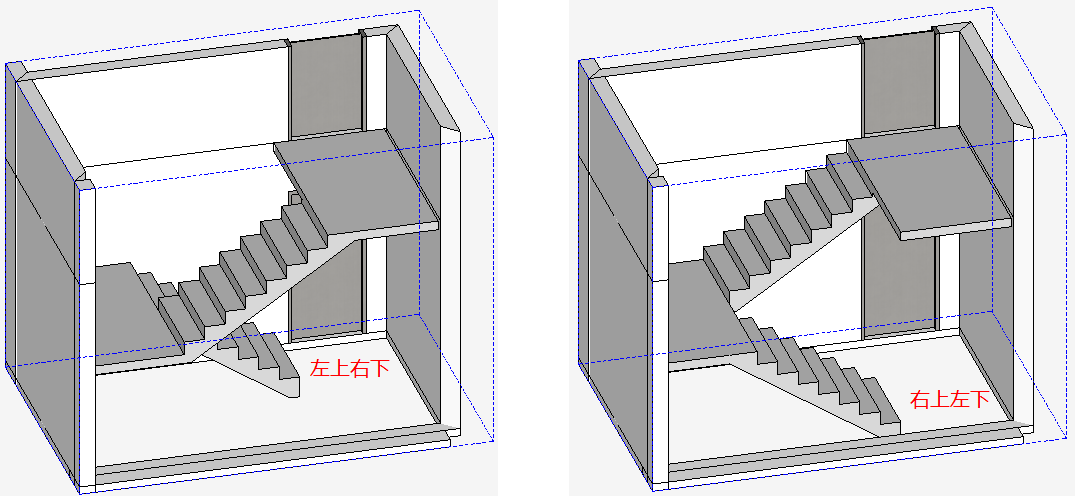 左上右下

右上左下