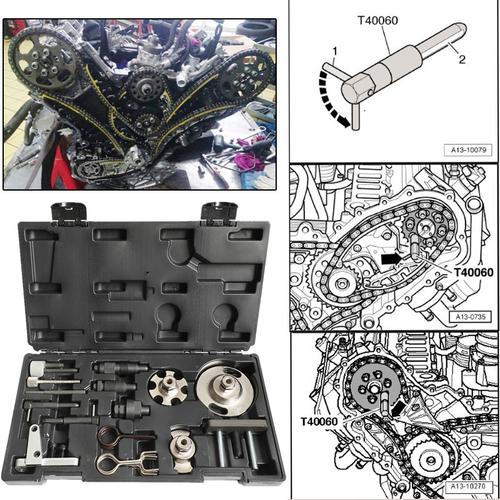 T40060
1
2
A13-10079

T40060
A13-0735

T40060
A13-10270