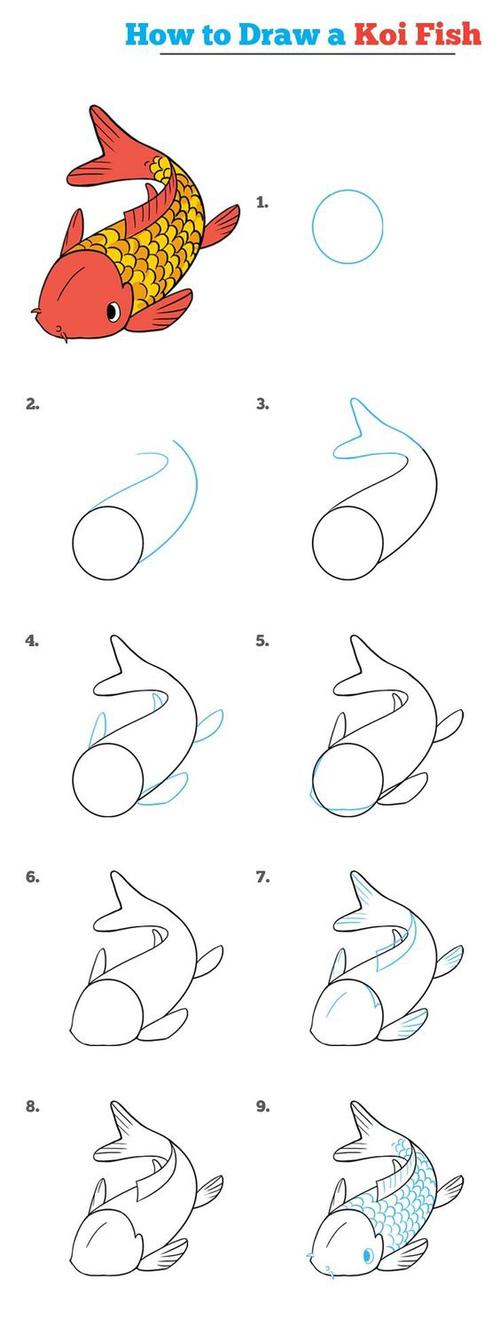 How to Draw a Koi Fish

1.

2.

3.

4.

5.

6.

7.

8.

9.