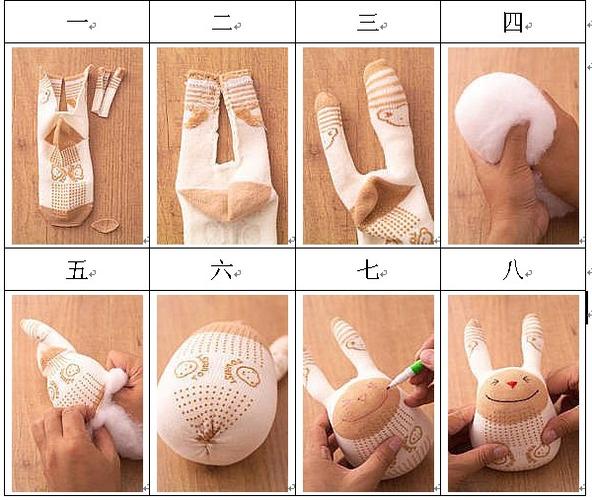 | 一 | 二 | 三 | 四 |
|---|---|---|---|
| | | | |
| 五 | 六 | 七 | 八 |
| | | | |