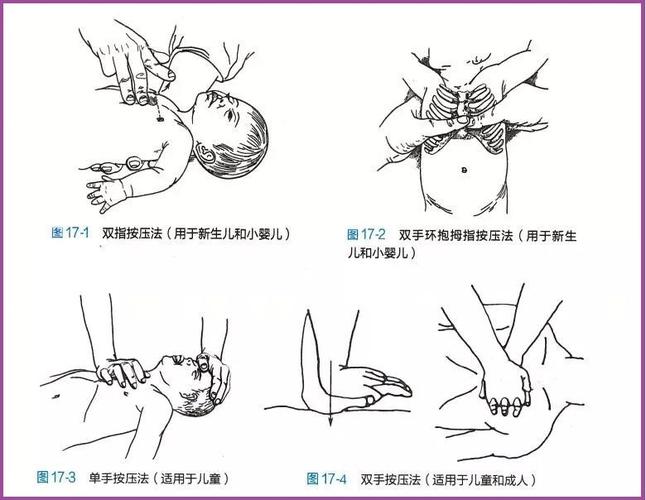 图 17-1 双指按压法（用于新生儿和小婴儿）

图 17-2 双手环抱拇指按压法（用于新生儿和小婴儿）

图 17-3 单手按压法（适用于儿童）

图 17-4 双手按压法（适用于儿童和成人）