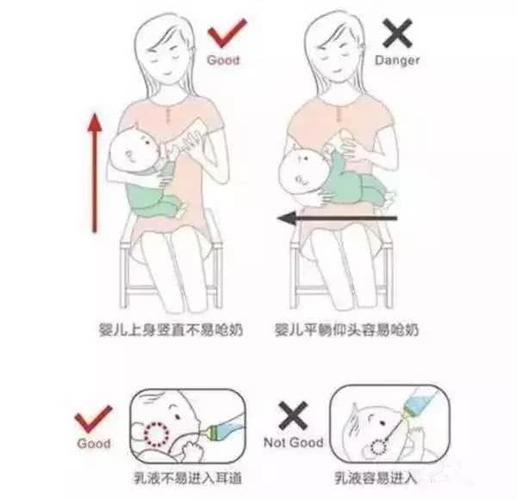 Good

Danger

婴儿上身竖直不易呛奶

婴儿平躺仰头容易呛奶

Good

乳液不易进入耳道

Not Good

乳液容易进入