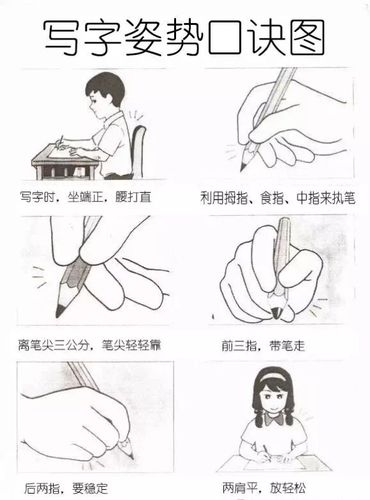 写字姿势口诀图

写字时，坐端正，腰打直

利用拇指、食指、中指来执笔

离笔尖三公分，笔尖轻轻靠

前三指，带笔走

后两指，要稳定

两肩平，放轻松