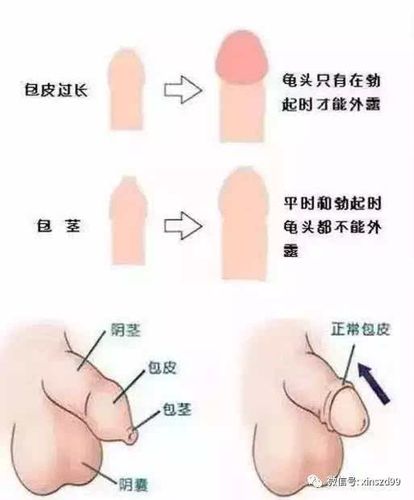 包皮过长

龟头只有在勃起时才能外露

包 茎

平时和勃起时龟头都不能外露

阴茎

包皮

包茎

阴囊

正常包皮

微信号: xinszd99