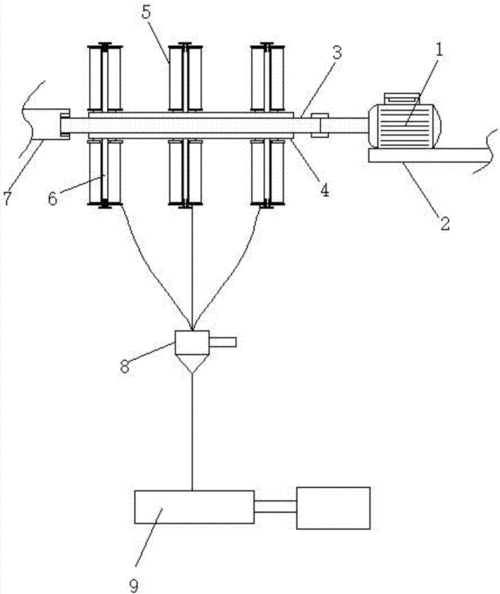 5
3
1
7
6
4
2
8
9