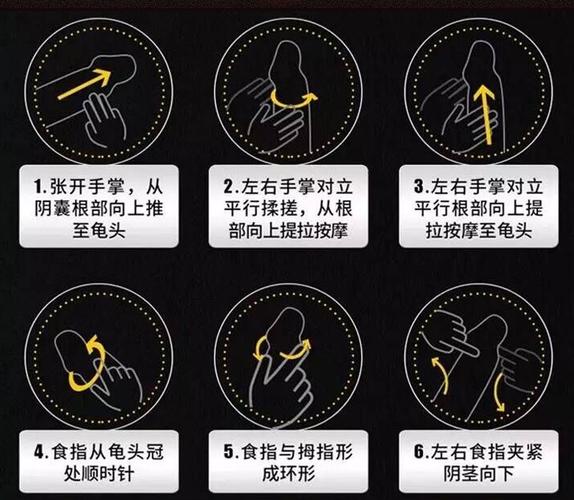 1.张开手掌，从阴囊根部向上推至龟头

2.左右手掌对立平行揉搓，从根部向上提拉按摩

3.左右手掌对立平行根部向上提拉按摩至龟头

4.食指从龟头冠处顺时针

5.食指与拇指形成环形

6.左右食指夹紧阴茎向下