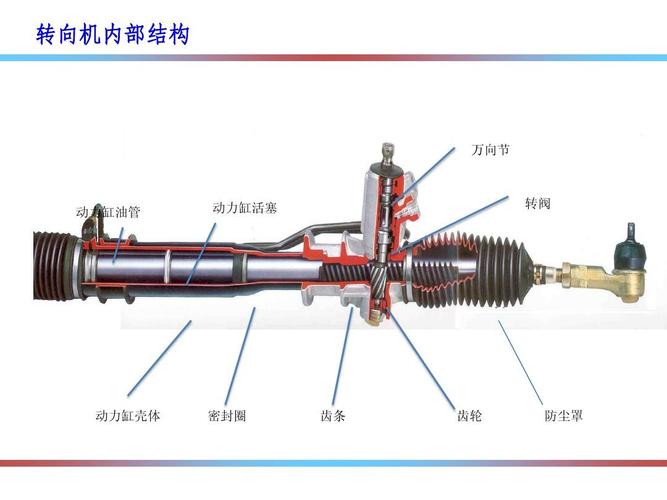 转向机内部结构

万向节

转阀

动力缸油管

动力缸活塞

动力缸壳体

密封圈

齿条

齿轮

防尘罩