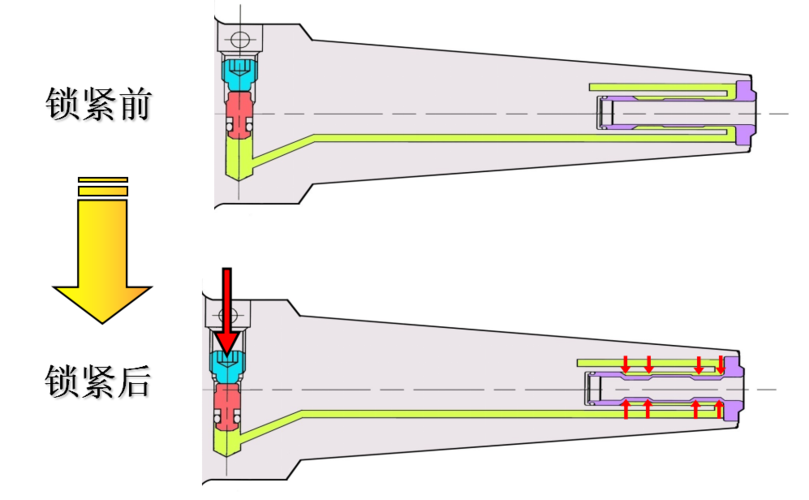 锁紧前

锁紧后