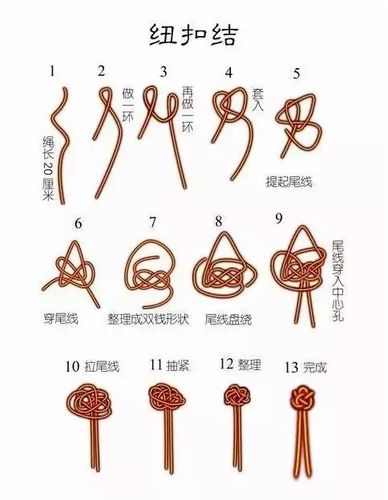 纽扣结

1 绳长20厘米

2 做一环

3 再做一环

4 套入

5 提起尾线

6 穿尾线

7 整理成双钱形状

8 尾线盘绕

9 尾线穿入中心孔

10 拉尾线

11 抽紧

12 整理

13 完成