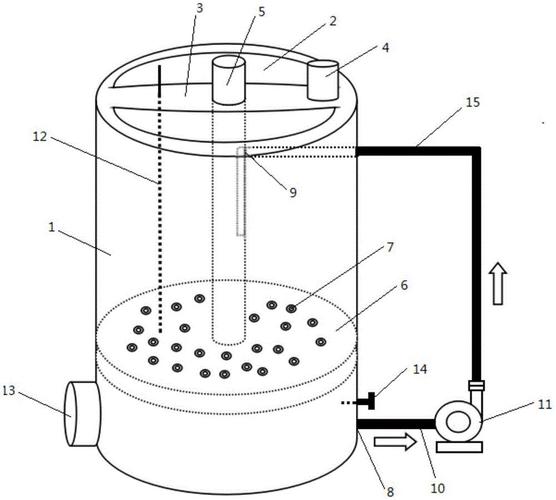 3
5
2
4
15
12
9
1
7
6
14
13
11
8
10