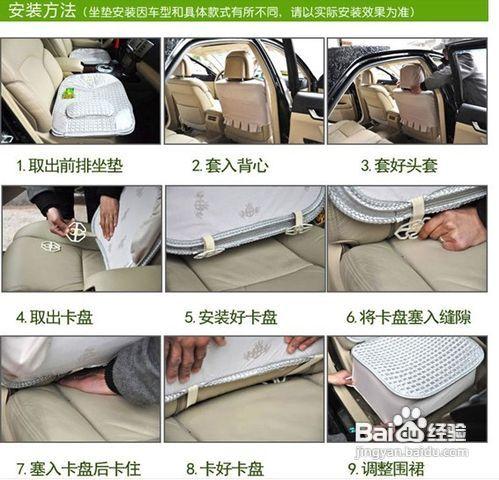 安装方法（坐垫安装因车型和具体款式有所不同，请以实际安装效果为准）

1. 取出前排坐垫

2. 套入背心

3. 套好头套

4. 取出卡盘

5. 安装好卡盘

6. 将卡盘塞入缝隙

7. 塞入卡盘后卡住

8. 卡好卡盘

9. 调整围裙

Baidu 经验
jingyan.baidu.com