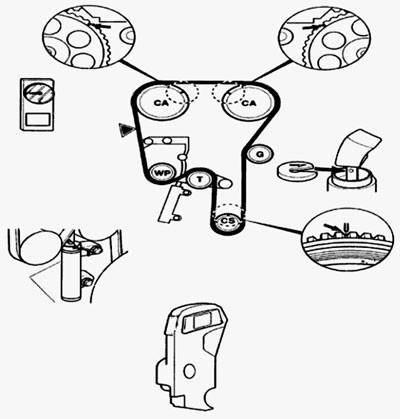 CA
CA
G
WP
T
CS