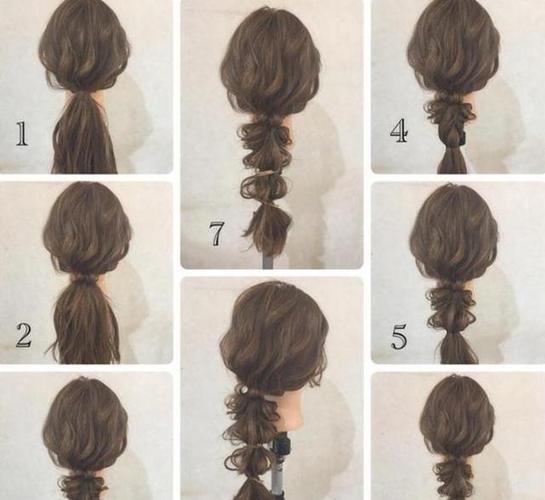 1

2

7

4

5