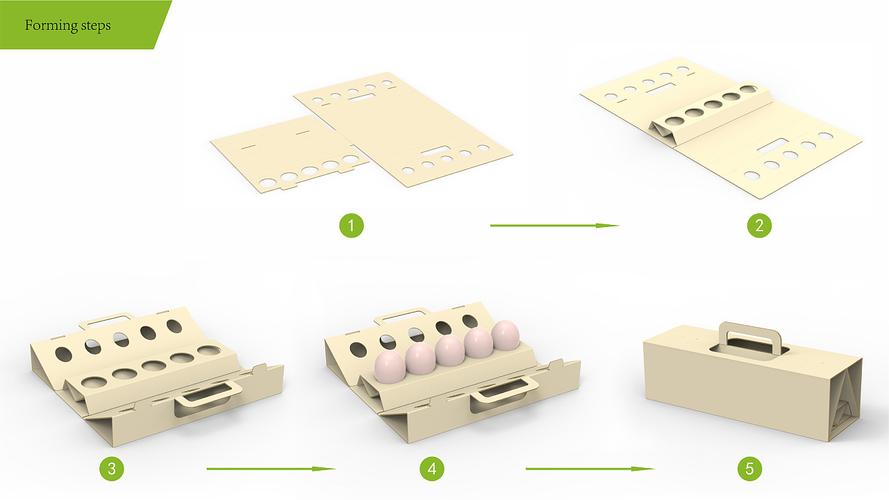 Forming steps

1

2

3

4

5