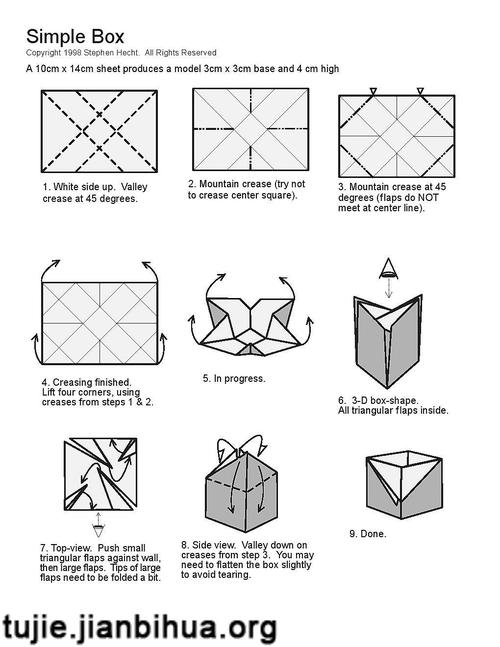 Simple Box
Copyright 1998 Stephen Hecht. All Rights Reserved
A 10cm x 14cm sheet produces a model 3cm x 3cm base and 4 cm high

1. White side up. Valley crease at 45 degrees.

2. Mountain crease (try not to crease center square).

3. Mountain crease at 45 degrees (flaps do NOT meet at center line).

4. Creasing finished. Lift four corners, using creases from steps 1 & 2.

5. In progress.

6. 3-D box-shape. All triangular flaps inside.

7. Top-view. Push small triangular flaps against wall, then large flaps. Tips of large flaps need to be folded a bit.

8. Side view. Valley down on creases from step 3. You may need to flatten the box slightly to avoid tearing.

9. Done.

tujie.jianbihua.org