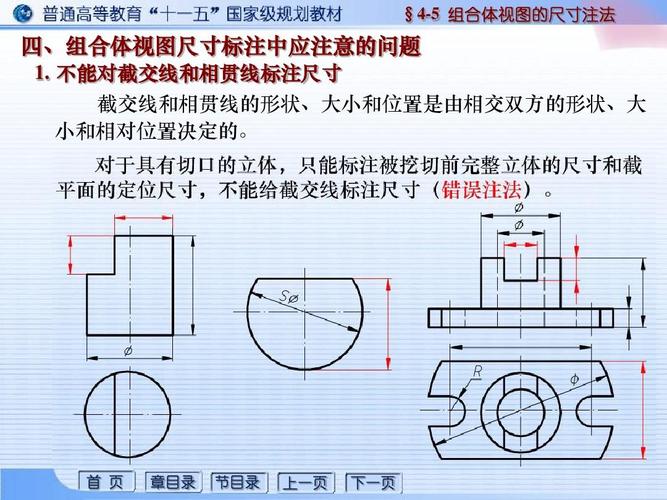 普通高等教育“十一五”国家级规划教材

§ 4-5 组合体视图的尺寸注法

四、组合体视图尺寸标注中应注意的问题

1. 不能对截交线和相贯线标注尺寸

截交线和相贯线的形状、大小和位置是由相交双方的形状、大小和相对位置决定的。

对于具有切口的立体，只能标注被挖切前完整立体的尺寸和截平面的定位尺寸，不能给截交线标注尺寸（错误注法）。

$\phi$

$S\phi$

$\phi$

$\phi$

$R$

$\phi$

首 页 章目录 节目录 上一页 下一页