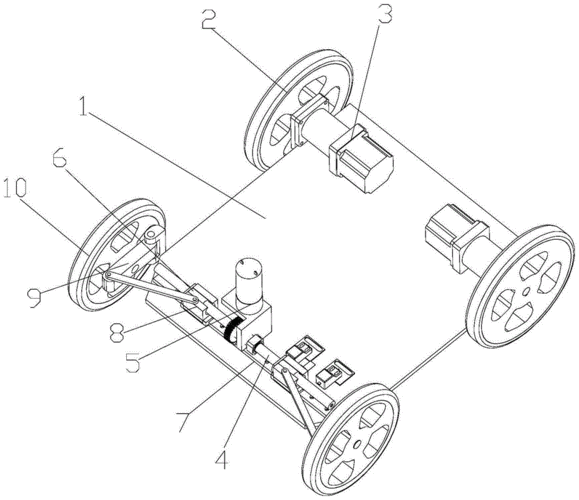 2
3
1
6
10
9
8
5
7
4