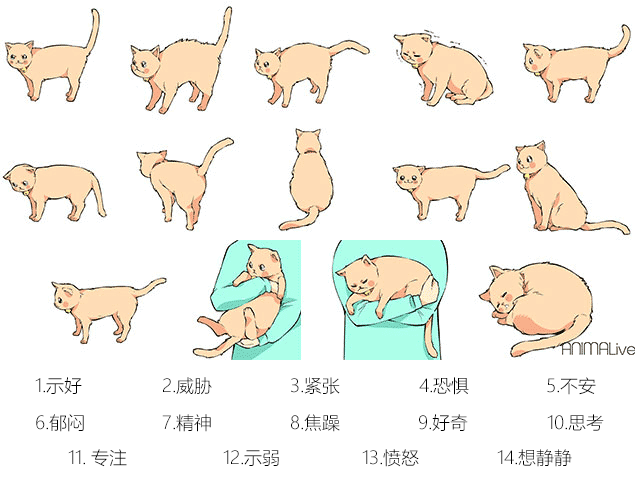 ANIMALive

1.示好 2.威胁 3.紧张 4.恐惧 5.不安

6.郁闷 7.精神 8.焦躁 9.好奇 10.思考

11. 专注 12.示弱 13.愤怒 14.想静静