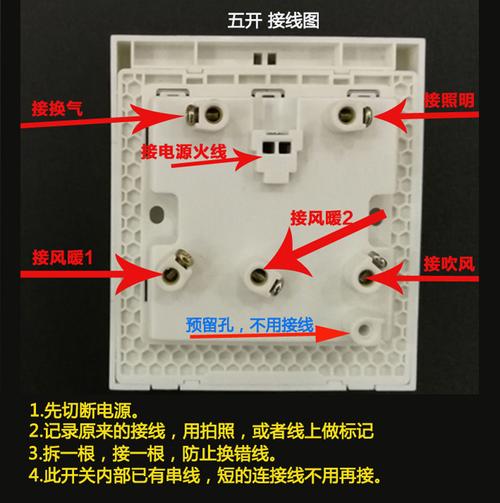 五开 接线图

接换气

接照明

接电源火线

接风暖2

接风暖1

接吹风

预留孔，不用接线

1.先切断电源。
2.记录原来的接线，用拍照，或者线上做标记
3.拆一根，接一根，防止换错线。
4.此开关内部已有串线，短的连接线不用再接。