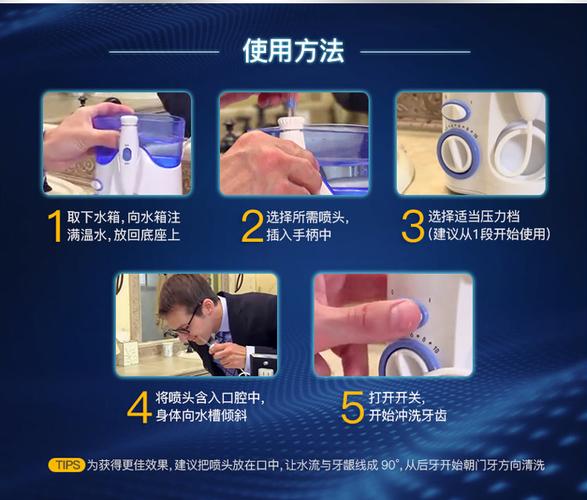 使用方法

1 取下水箱，向水箱注满温水，放回底座上

2 选择所需喷头，插入手柄中

3 选择适当压力档（建议从1段开始使用）

4 将喷头含入口腔中，身体向水槽倾斜

5 打开开关，开始冲洗牙齿

TIPS 为获得更佳效果，建议把喷头放在口中，让水流与牙龈线成 90°，从后牙开始朝门牙方向清洗