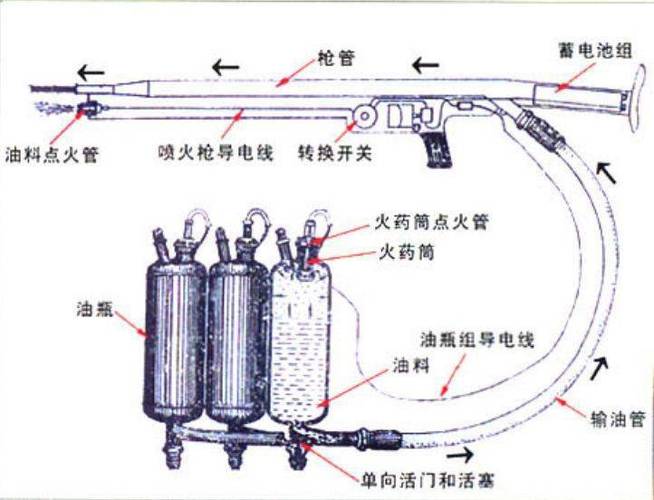 枪管
蓄电池组
油料点火管
喷火枪导电线
转换开关
火药筒点火管
火药筒
油瓶
油瓶组导电线
油料
输油管
单向活门和活塞