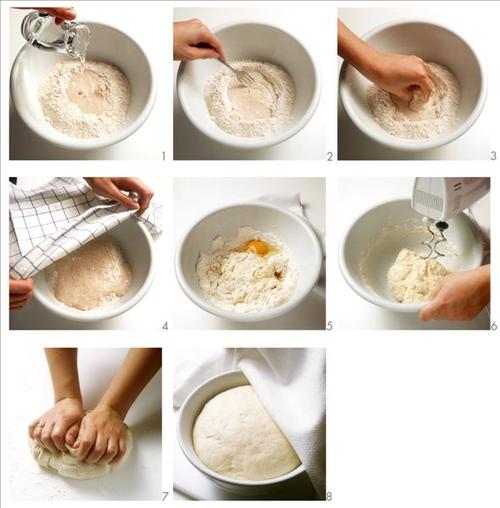 1
2
3
4
5
6
7
8