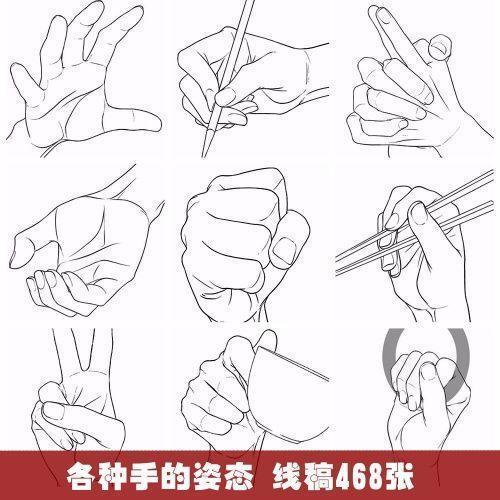 各种手的姿态 线稿468张