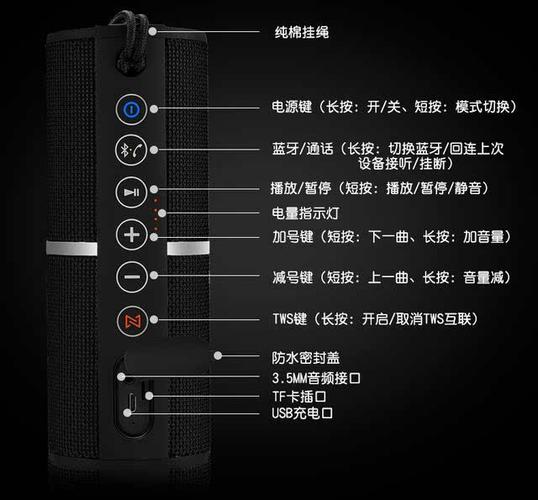 纯棉挂绳

电源键（长按：开/关、短按：模式切换）

蓝牙/通话（长按：切换蓝牙/回连上次设备接听/挂断）

播放/暂停（短按：播放/暂停/静音）

电量指示灯

加号键（短按：下一曲、长按：加音量）

减号键（短按：上一曲、长按：音量减）

TWS键（长按：开启/取消TWS互联）

防水密封盖

3.5MM音频接口

TF卡插口

USB充电口