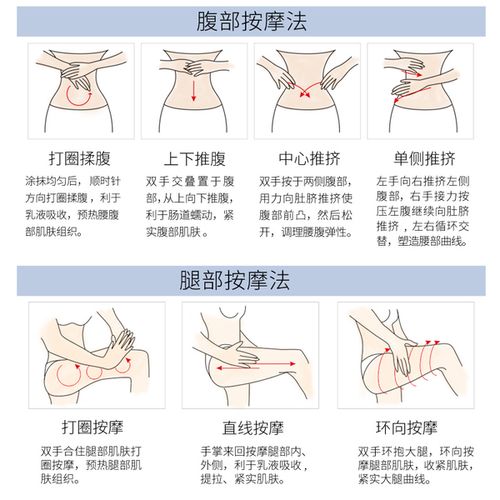 腹部按摩法

打圈揉腹

涂抹均匀后，顺时针方向打圈揉腹，利于乳液吸收，预热腰腹部肌肤组织。

上下推腹

双手交叠置于腹部，从上向下推腹，利于肠道蠕动，紧实腹部肌肤。

中心推挤

双手按于两侧腹部，用力向肚脐推挤使腹部前凸，然后松开，调理腰腹弹性。

单侧推挤

左手向右推挤左侧腹部，右手接力按压左腹继续向肚脐推挤，左右循环交替，塑造腰部曲线。

腿部按摩法

打圈按摩

双手合住腿部肌肤打圈按摩，预热腿部肌肤组织。

直线按摩

手掌来回按摩腿部内、外侧，利于乳液吸收，提拉、紧实肌肤。

环向按摩

双手环抱大腿，环向按摩腿部肌肤，收紧肌肤，紧实大腿曲线。