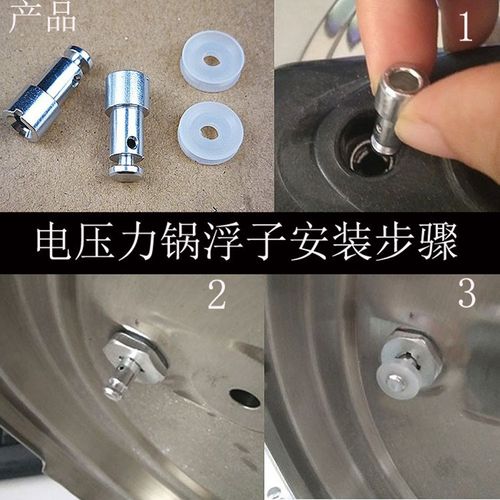 产品

1

电压力锅浮子安装步骤

2

3