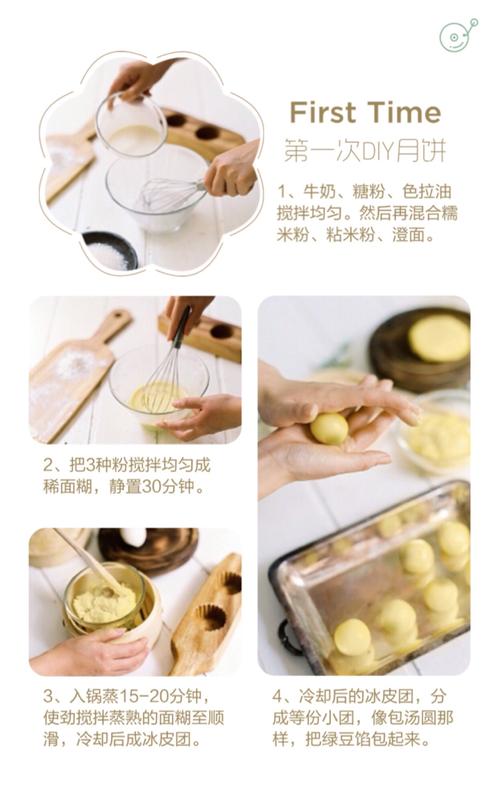 First Time
第一次DIY月饼

1、牛奶、糖粉、色拉油搅拌均匀。然后再混合糯米粉、粘米粉、澄面。

2、把3种粉搅拌均匀成稀面糊，静置30分钟。

3、入锅蒸15-20分钟，使劲搅拌蒸熟的面糊至顺滑，冷却后成冰皮团。

4、冷却后的冰皮团，分成等份小团，像包汤圆那样，把绿豆馅包起来。