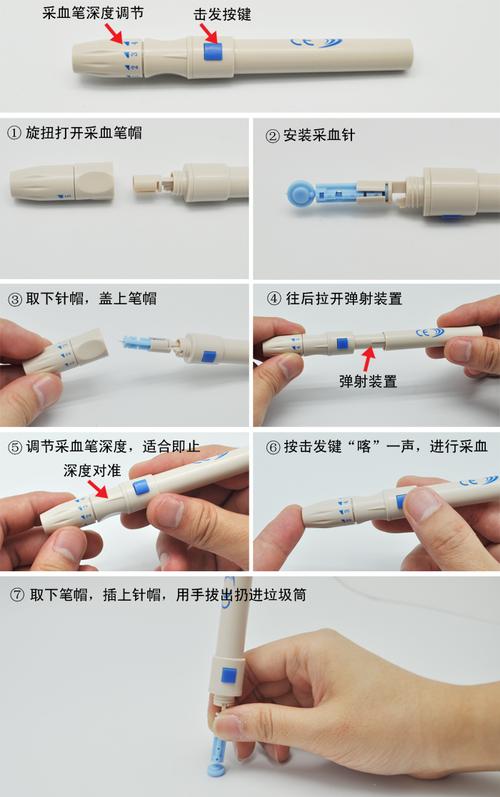 采血笔深度调节

击发按键

CE

① 旋扭打开采血笔帽

② 安装采血针

③ 取下针帽，盖上笔帽

④ 往后拉开弹射装置

CE

弹射装置

⑤ 调节采血笔深度，适合即止

深度对准

⑥ 按击发键“喀”一声，进行采血

⑦ 取下笔帽，插上针帽，用手拔出扔进垃圾筒