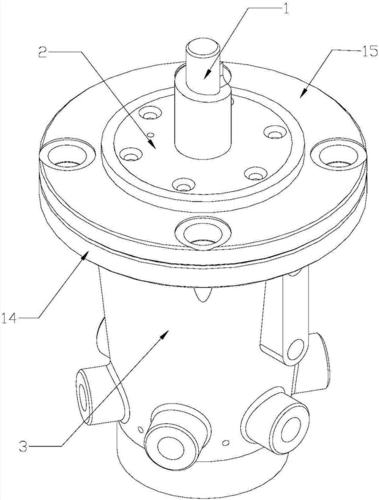 1
2
15
14
3