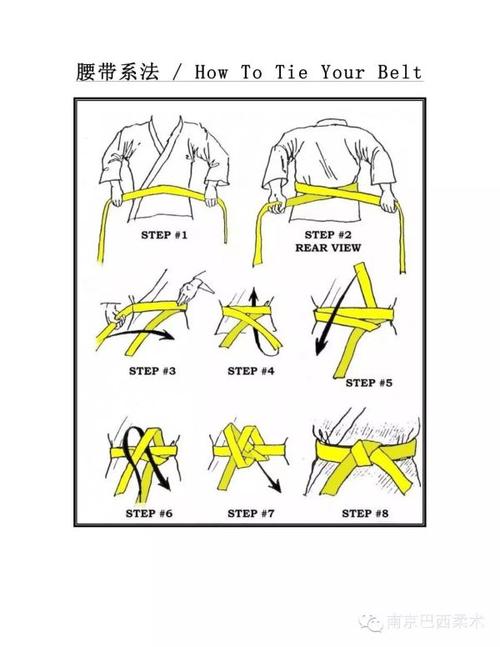 腰带系法 / How To Tie Your Belt

STEP #1

STEP #2
REAR VIEW

STEP #3

STEP #4

STEP #5

STEP #6

STEP #7

STEP #8

南京巴西柔术