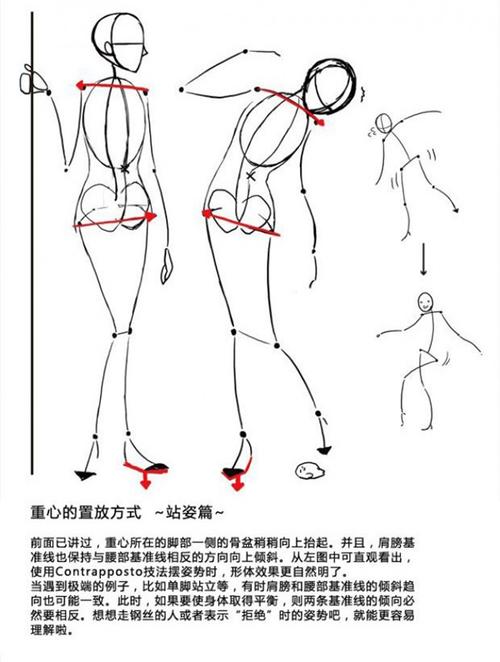 重心的置放方式 ~站姿篇~

前面已讲过，重心所在的脚部一侧的骨盆稍稍向上抬起。并且，肩膀基准线也保持与腰部基准线相反的方向向上倾斜。从左图中可直观看出，使用Contrapposto技法摆姿势时，形体效果更自然明了。
当遇到极端的例子，比如单脚站立等，有时肩膀和腰部基准线的倾斜趋向也可能一致。此时，如果要使身体取得平衡，则两条基准线的倾向必然要相反。想想走钢丝的人或者表示“拒绝”时的姿势吧，就能更容易理解啦。