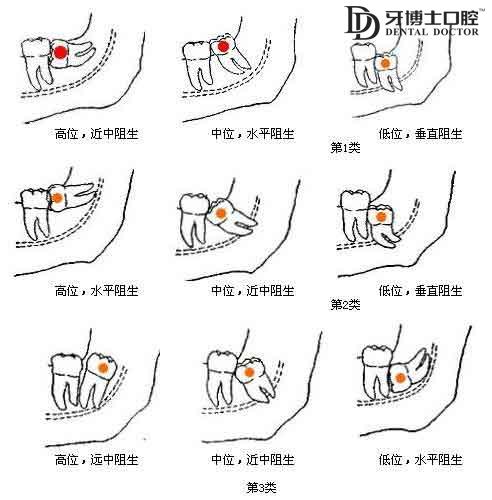 DD 牙博士口腔™ DENTAL DOCTOR

高位，近中阻生

中位，水平阻生

低位，垂直阻生

第1类

高位，水平阻生

中位，近中阻生

低位，垂直阻生

第2类

高位，远中阻生

中位，近中阻生

低位，水平阻生

第3类