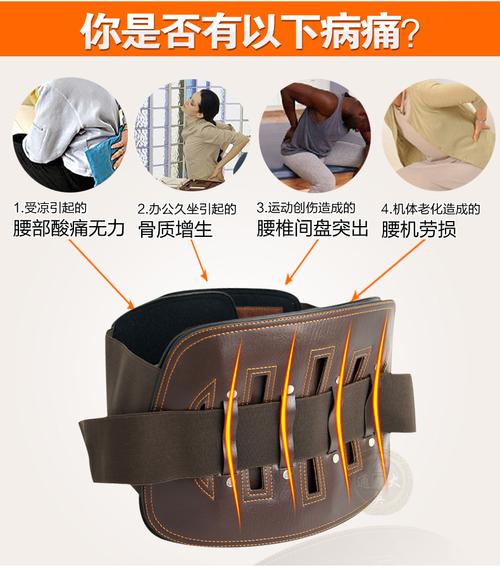 你是否有以下病痛?

1.受凉引起的
腰部酸痛无力

2.办公久坐引起的
骨质增生

3.运动创伤造成的
腰椎间盘突出

4.机体老化造成的
腰机劳损