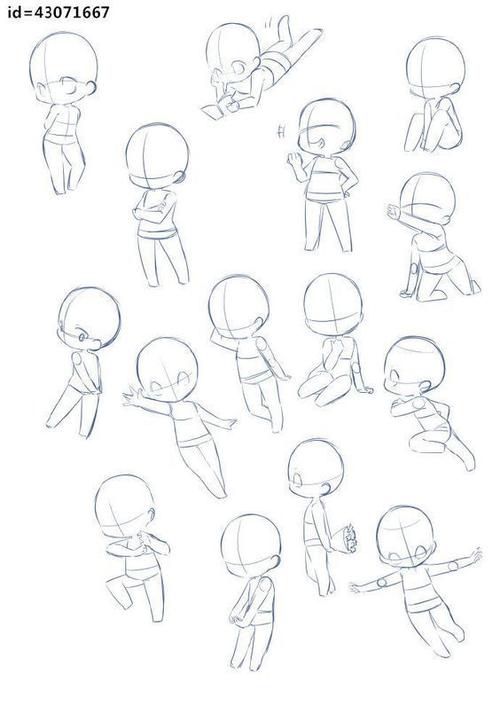 id=43071667